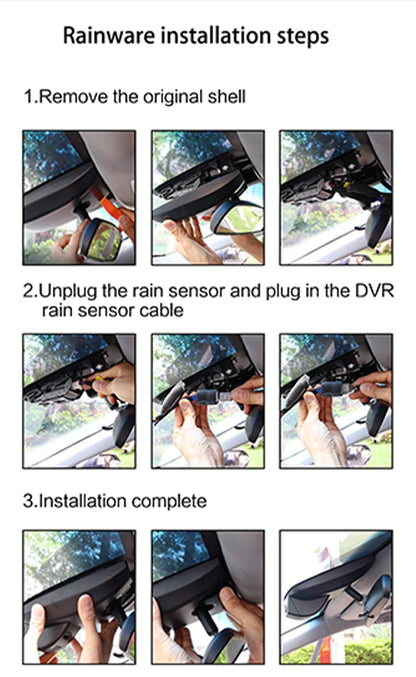 Rainware installation steps

1.Remove the original shell

2.Unplug the rain sensor and plug in the DVR rain sensor cable

3.Installation complete